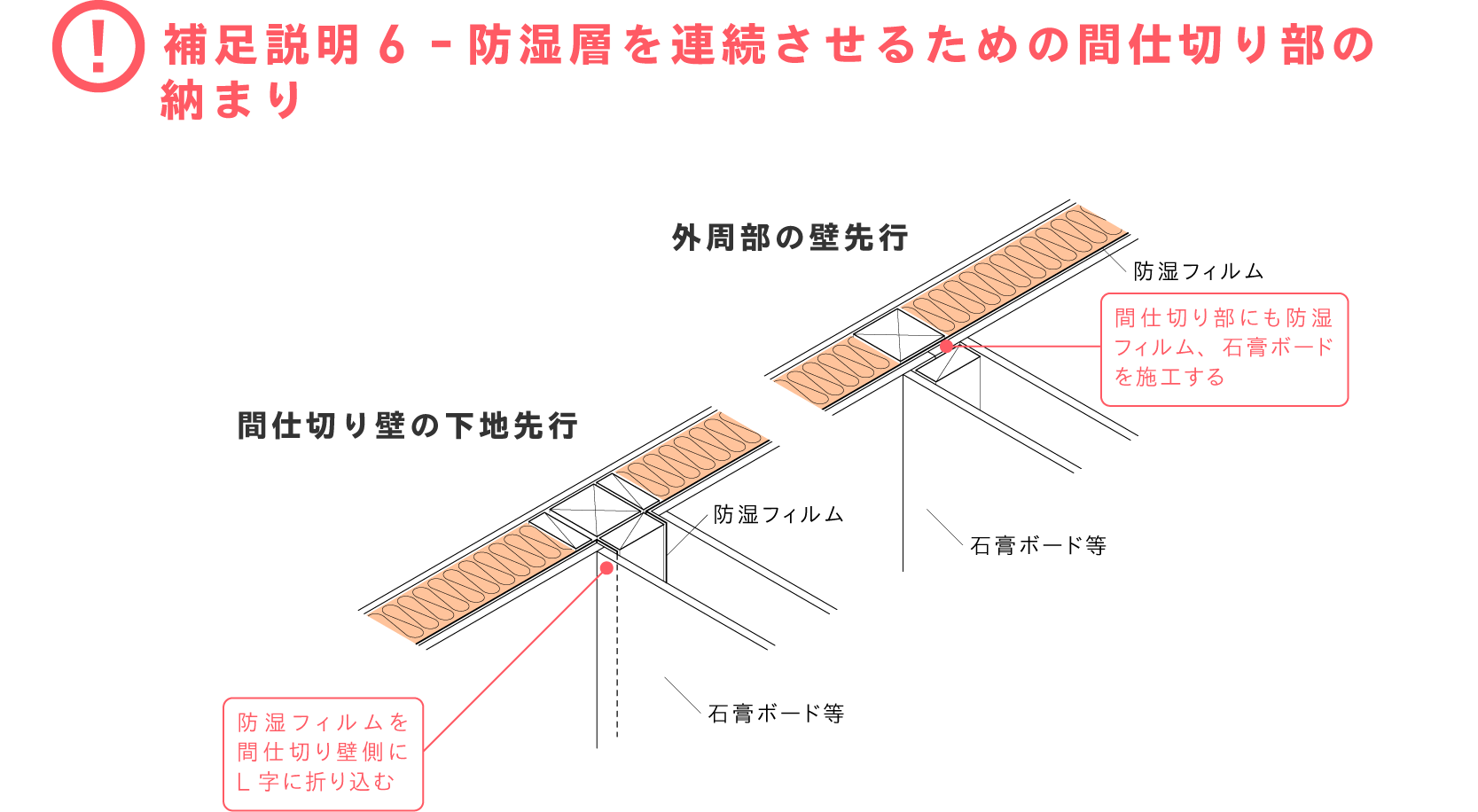 !
補足説明 6 - 防湿層を連続させるための間仕切り部の納まり

外周部の壁先行

防湿フィルム

間仕切り部にも防湿フィルム、石膏ボードを施工する

石膏ボード等

間仕切り壁の下地先行

防湿フィルム

石膏ボード等

防湿フィルムを間仕切り壁側にL字に折り込む