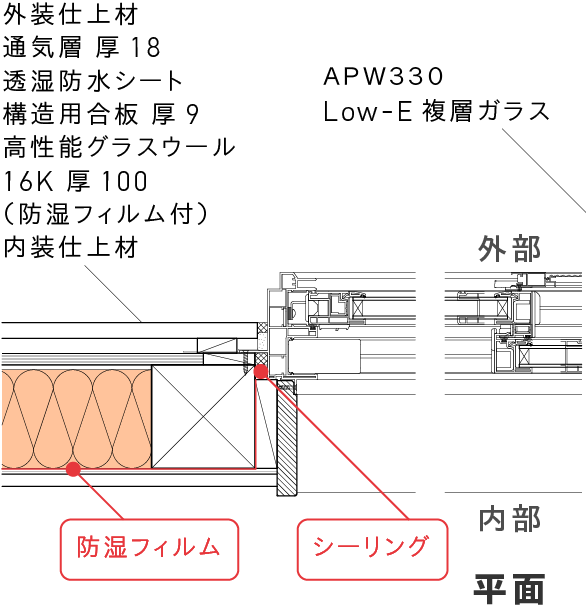 外装仕上材
通気層 厚18
透湿防水シート
構造用合板 厚9
高性能グラスウール
16K 厚100
（防湿フィルム付）
内装仕上材

APW330
Low-E 複層ガラス

外部

内部

防湿フィルム

シーリング

平面